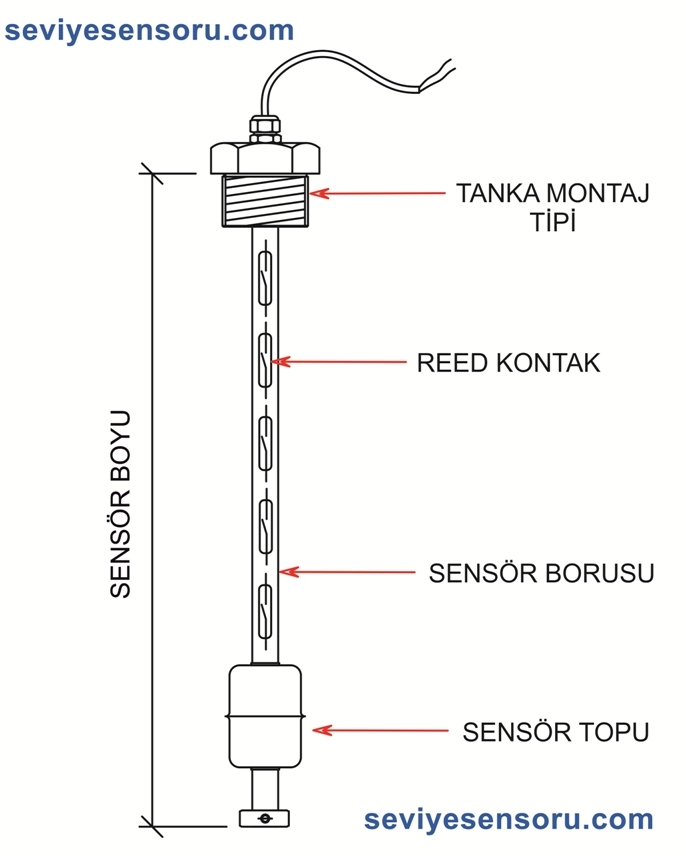 seviyesensoru.com

TANKA MONTAJ TİPİ

REED KONTAK

SENSÖR BOYU

SENSÖR BORUSU

SENSÖR TOPU

seviyesensoru.com